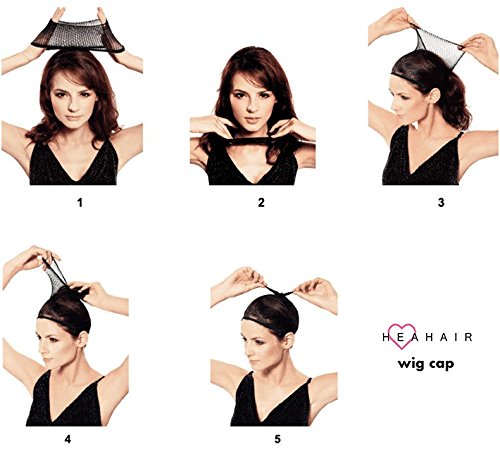 1

2

3

4

5

HEAHAIR
wig cap